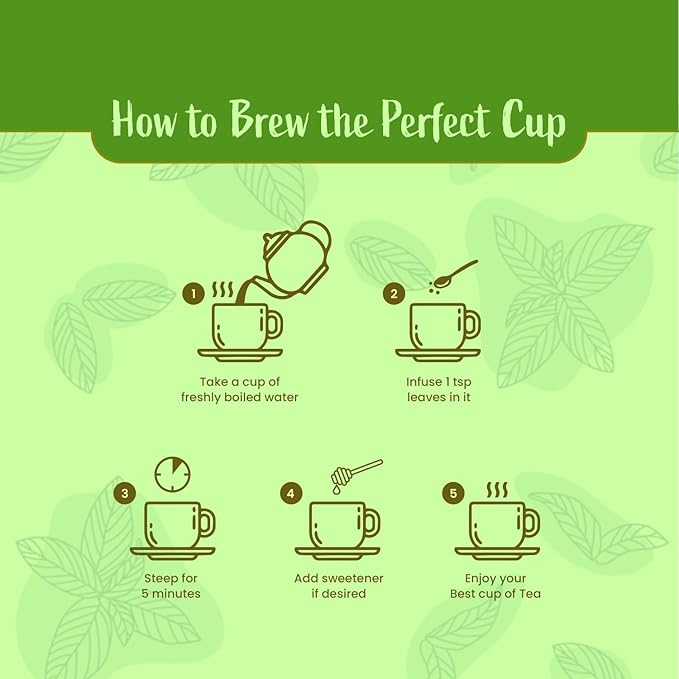 How to Brew the Perfect Cup

1
Take a cup of freshly boiled water

2
Infuse 1 tsp leaves in it

3
Steep for 5 minutes

4
Add sweetener if desired

5
Enjoy your Best cup of Tea